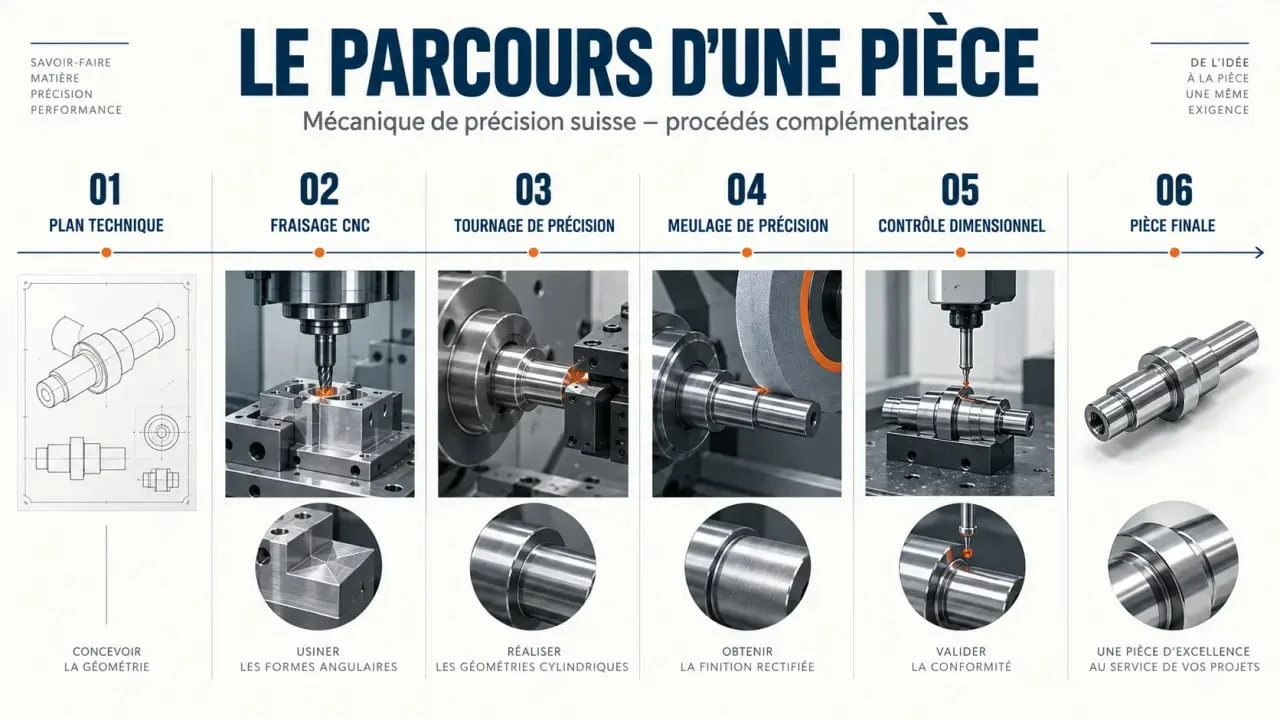 SAVOIR-FAIRE
MATIÈRE
PRÉCISION
PERFORMANCE

LE PARCOURS D'UNE PIÈCE

Mécanique de précision suisse — procédés complémentaires

DE L'IDÉE
À LA PIÈCE
UNE MÊME
EXIGENCE

01
PLAN TECHNIQUE

CONCEVOIR
LA GÉOMÉTRIE

02
FRAISAGE CNC

USINER
LES FORMES ANGULAIRES

03
TOURNAGE DE PRÉCISION

RÉALISER
LES GÉOMÉTRIES CYLINDRIQUES

04
MEULAGE DE PRÉCISION

OBTENIR
LA FINITION RECTIFIÉE

05
CONTRÔLE DIMENSIONNEL

VALIDER
LA CONFORMITÉ

06
PIÈCE FINALE

UNE PIÈCE D'EXCELLENCE
AU SERVICE DE VOS PROJETS